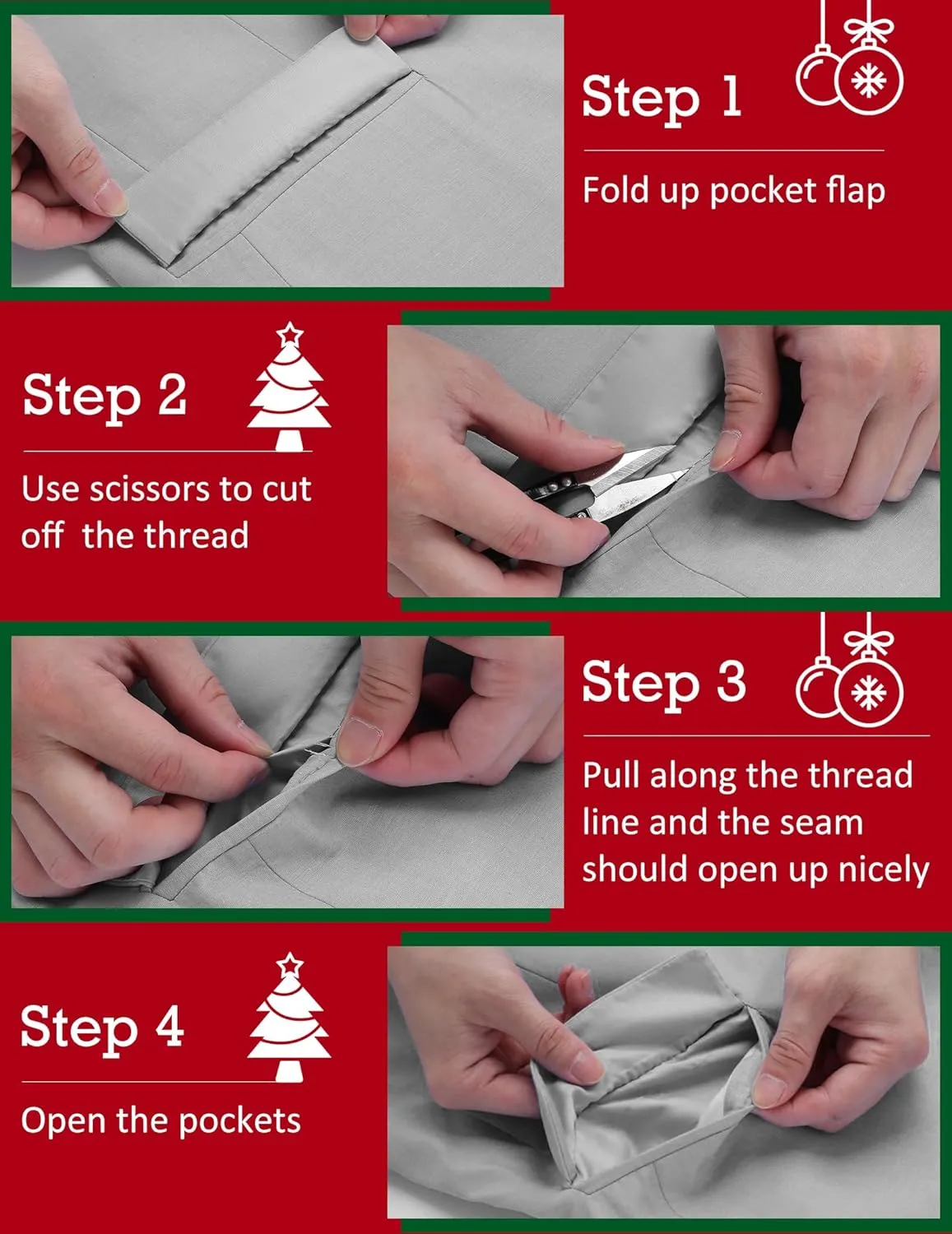 Step 1

Fold up pocket flap

Step 2

Use scissors to cut off the thread

Step 3

Pull along the thread line and the seam should open up nicely

Step 4

Open the pockets