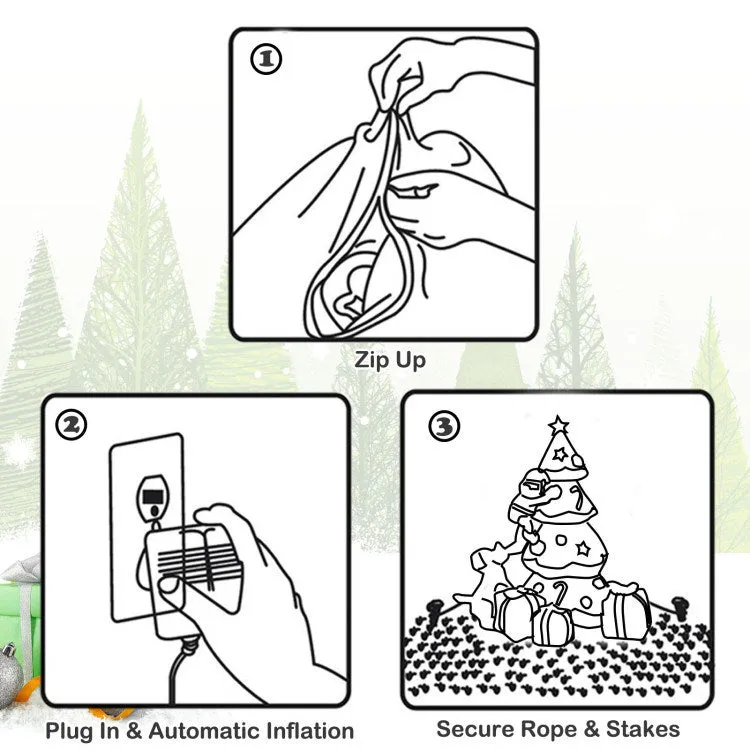 ①

Zip Up

②

Plug In & Automatic Inflation

③

Secure Rope & Stakes